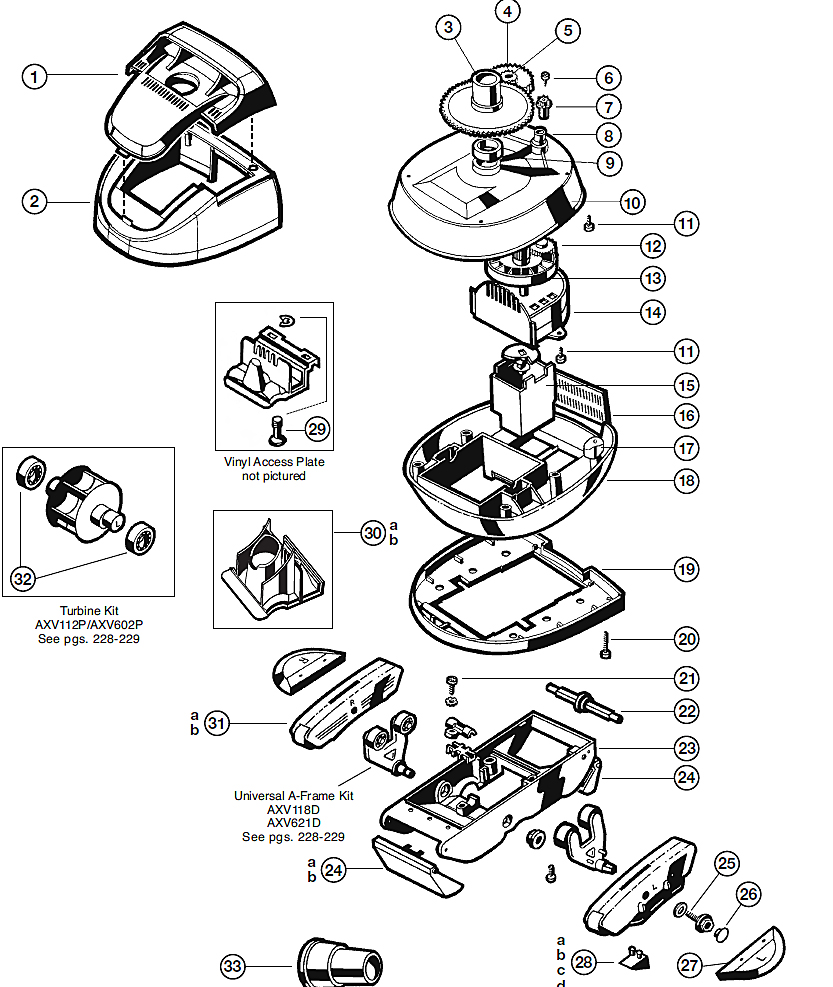 1
2
3
4
5
6
7
8
9
10
11
12
13
14
11
15
16
17
18
19
20
21
22
23
24
29
Vinyl Access Plate not pictured
30 a b
32
Turbine Kit AXV112P/AXV602P See pgs. 228-229
a b 31
Universal A-Frame Kit AXV118D AXV621D See pgs. 228-229
a b 24
25
26
27
a b c d 28
33